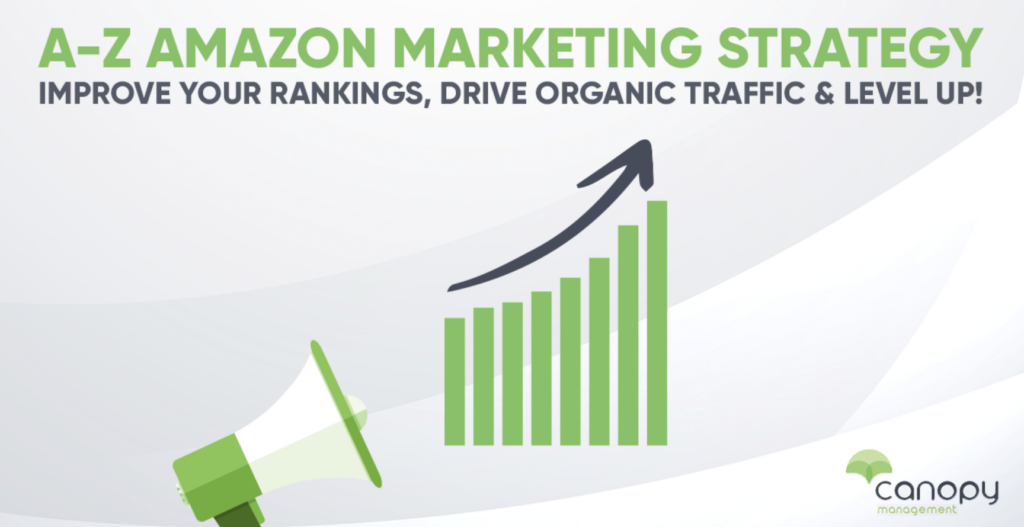 A-Z AMAZON MARKETING STRATEGY
IMPROVE YOUR RANKINGS, DRIVE ORGANIC TRAFFIC & LEVEL UP!

canopy
management