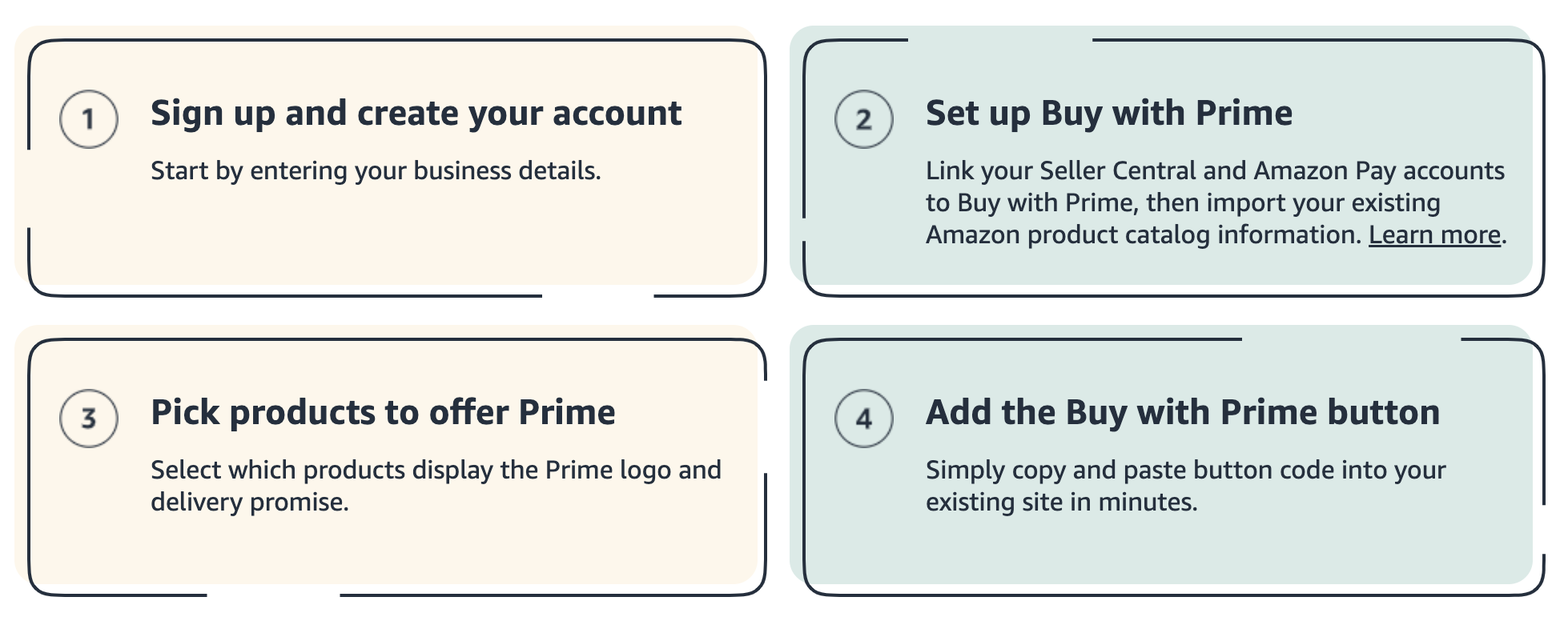 1

Sign up and create your account

Start by entering your business details.

2

Set up Buy with Prime

Link your Seller Central and Amazon Pay accounts to Buy with Prime, then import your existing Amazon product catalog information. Learn more.

3

Pick products to offer Prime

Select which products display the Prime logo and delivery promise.

4

Add the Buy with Prime button

Simply copy and paste button code into your existing site in minutes.